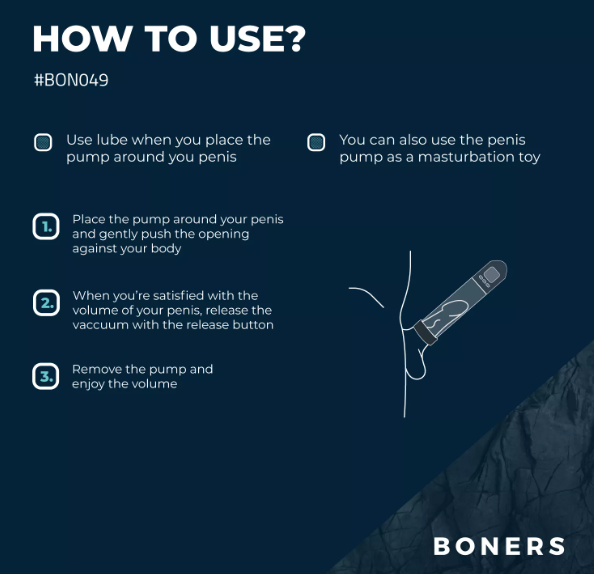 HOW TO USE?

#BON049

Use lube when you place the pump around you penis

You can also use the penis pump as a masturbation toy

1. Place the pump around your penis and gently push the opening against your body

2. When you're satisfied with the volume of your penis, release the vaccuum with the release button

3. Remove the pump and enjoy the volume

BONERS